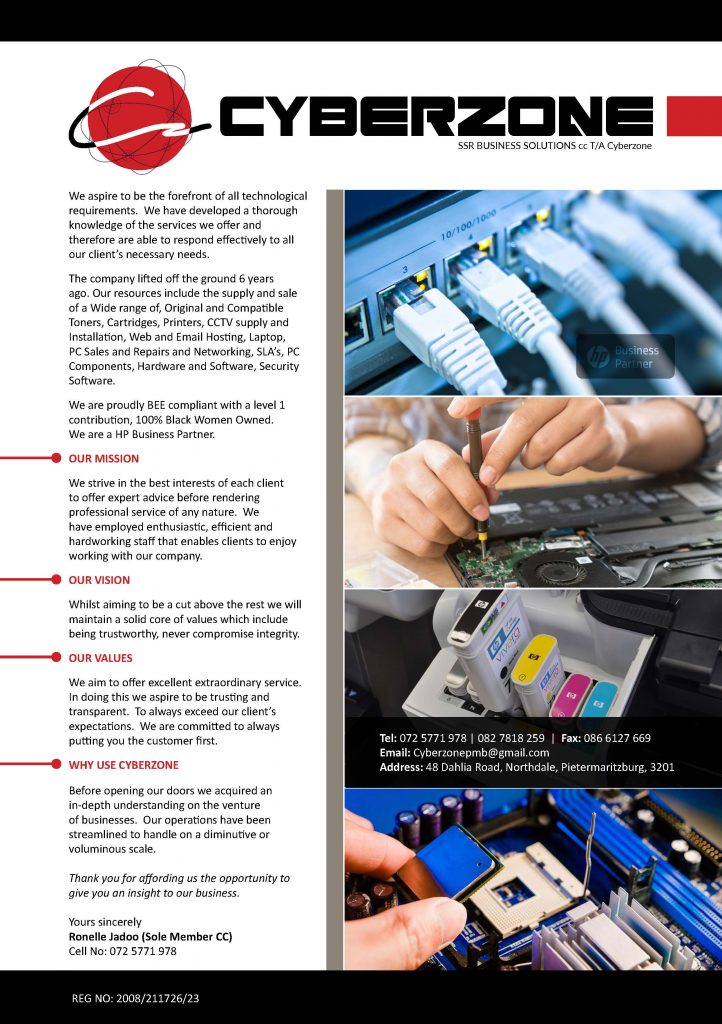 CYBERZONE
SSR BUSINESS SOLUTIONS cc T/A Cyberzone

We aspire to be the forefront of all technological requirements. We have developed a thorough knowledge of the services we offer and therefore are able to respond effectively to all our client's necessary needs.

The company lifted off the ground 6 years ago. Our resources include the supply and sale of a Wide range of, Original and Compatible Toners, Cartridges, Printers, CCTV supply and Installation, Web and Email Hosting, Laptop, PC Sales and Repairs and Networking, SLA's, PC Components, Hardware and Software, Security Software.

We are proudly BEE compliant with a level 1 contribution, 100% Black Women Owned. We are a HP Business Partner.

OUR MISSION

We strive in the best interests of each client to offer expert advice before rendering professional service of any nature. We have employed enthusiastic, efficient and hardworking staff that enables clients to enjoy working with our company.

OUR VISION

Whilst aiming to be a cut above the rest we will maintain a solid core of values which include being trustworthy, never compromise integrity.

OUR VALUES

We aim to offer excellent extraordinary service. In doing this we aspire to be trusting and transparent. To always exceed our client's expectations. We are committed to always putting you the customer first.

WHY USE CYBERZONE

Before opening our doors we acquired an in-depth understanding on the venture of businesses. Our operations have been streamlined to handle on a diminutive or voluminous scale.

Thank you for affording us the opportunity to give you an insight to our business.

Yours sincerely
Ronelle Jadoo (Sole Member CC)
Cell No: 072 5771 978

10/100/1000
3
hp Business Partner

Tel: 072 5771 978 | 082 7818 259 | Fax: 086 6127 669
Email: Cyberzonepmb@gmail.com
Address: 48 Dahlia Road, Northdale, Pietermaritzburg, 3201

REG NO: 2008/211726/23